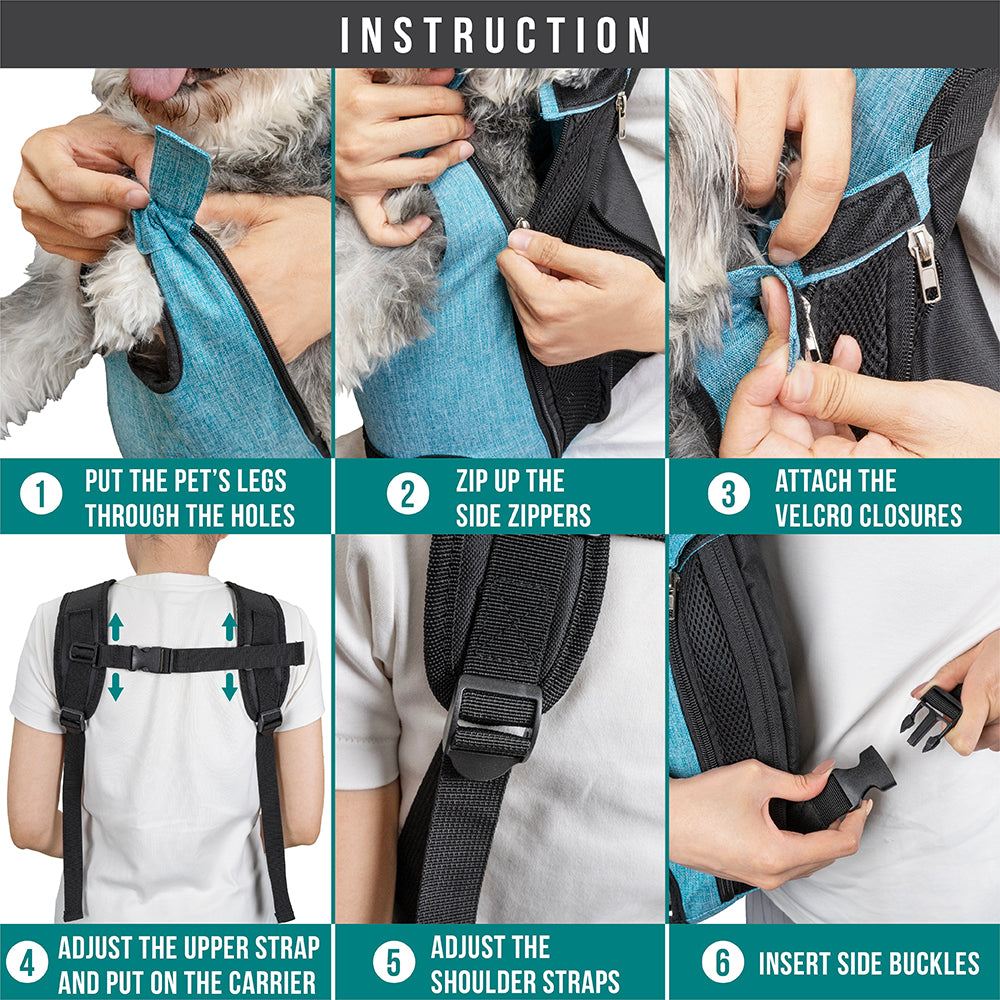 INSTRUCTION

1 PUT THE PET'S LEGS THROUGH THE HOLES

2 ZIP UP THE SIDE ZIPPERS

3 ATTACH THE VELCRO CLOSURES

4 ADJUST THE UPPER STRAP AND PUT ON THE CARRIER

5 ADJUST THE SHOULDER STRAPS

6 INSERT SIDE BUCKLES