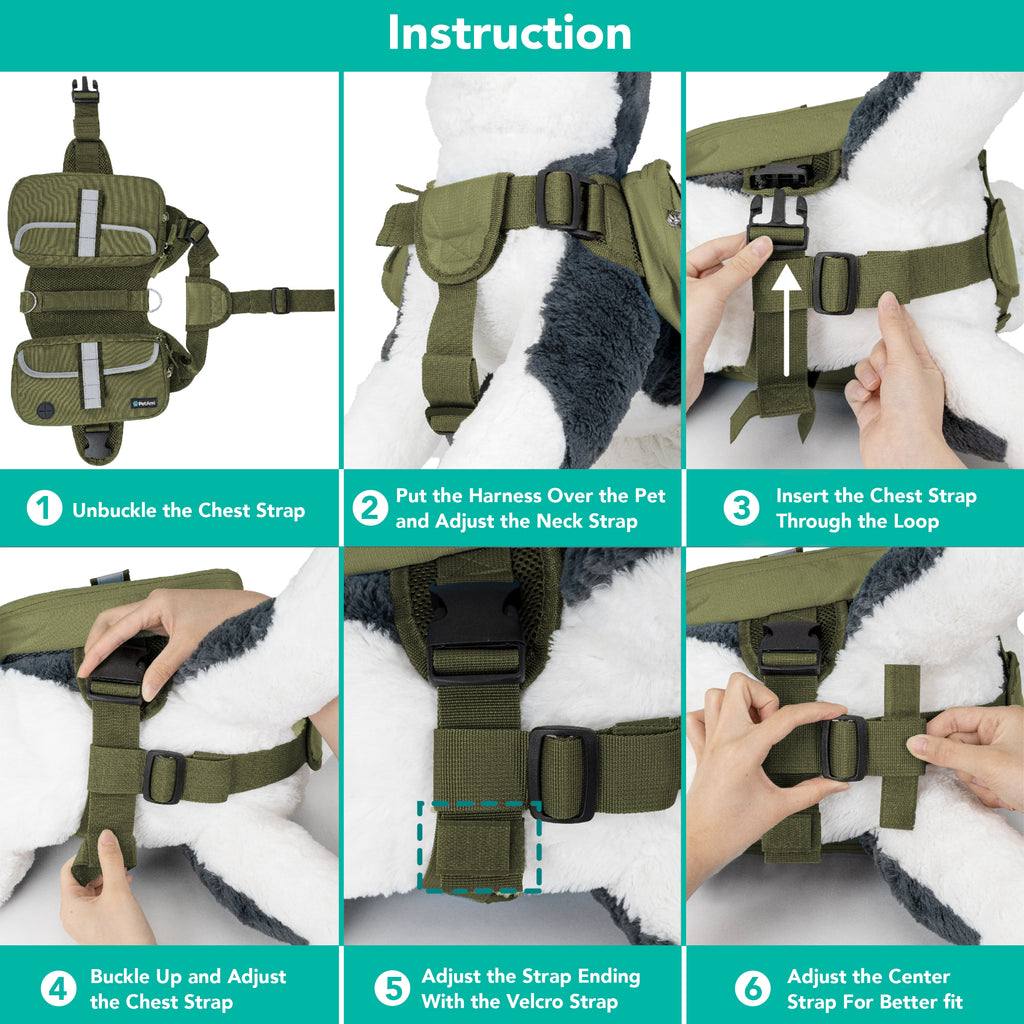 Instruction

PetAmi

1 Unbuckle the Chest Strap

2 Put the Harness Over the Pet and Adjust the Neck Strap

3 Insert the Chest Strap Through the Loop

4 Buckle Up and Adjust the Chest Strap

5 Adjust the Strap Ending With the Velcro Strap

6 Adjust the Center Strap For Better fit