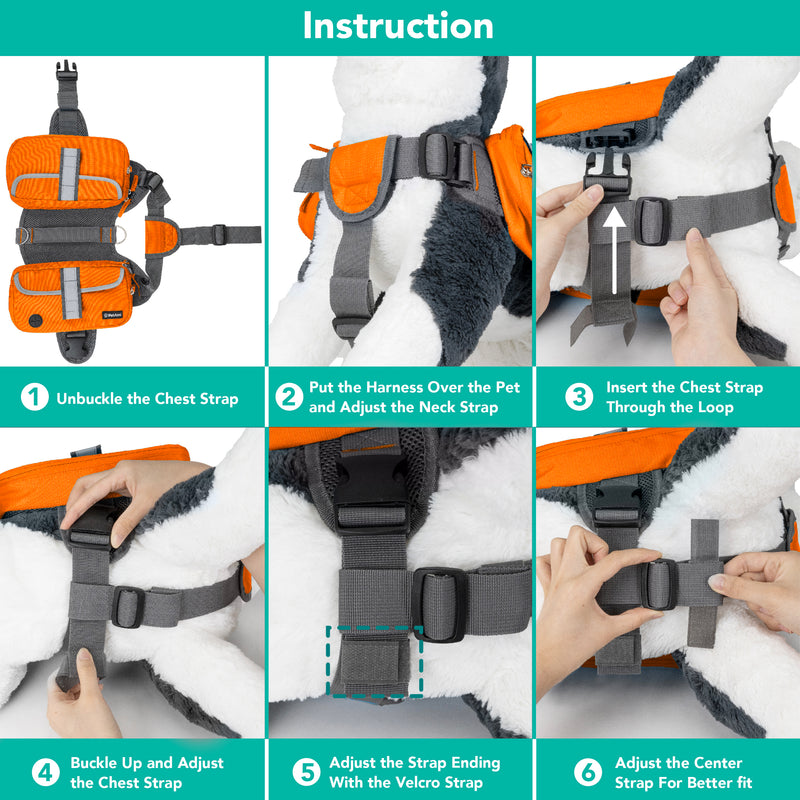 Instruction

1 Unbuckle the Chest Strap

2 Put the Harness Over the Pet and Adjust the Neck Strap

3 Insert the Chest Strap Through the Loop

4 Buckle Up and Adjust the Chest Strap

5 Adjust the Strap Ending With the Velcro Strap

6 Adjust the Center Strap For Better fit