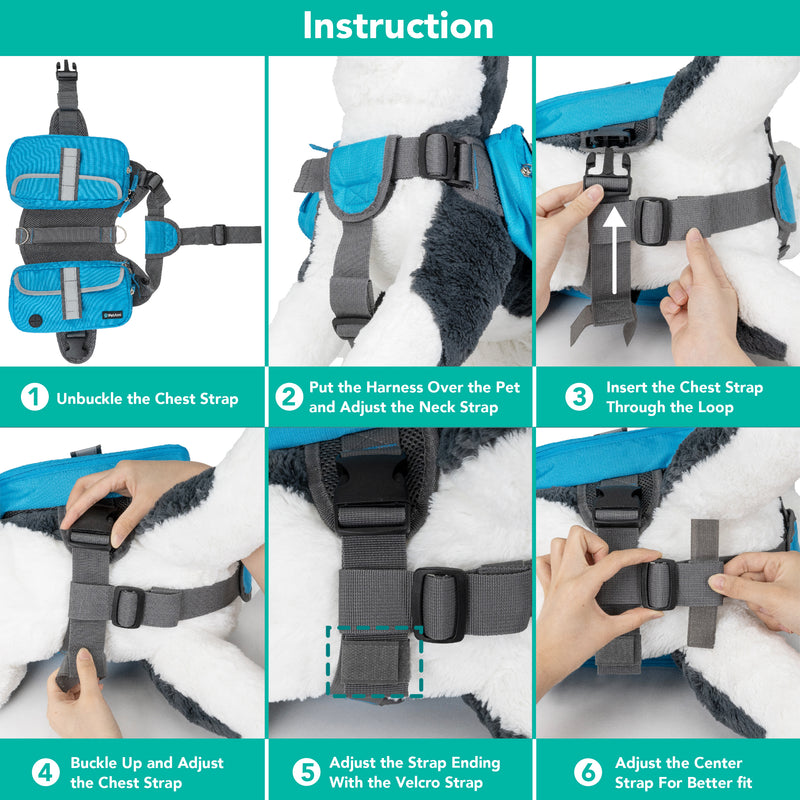 Instruction

1 Unbuckle the Chest Strap

2 Put the Harness Over the Pet and Adjust the Neck Strap

3 Insert the Chest Strap Through the Loop

4 Buckle Up and Adjust the Chest Strap

5 Adjust the Strap Ending With the Velcro Strap

6 Adjust the Center Strap For Better fit