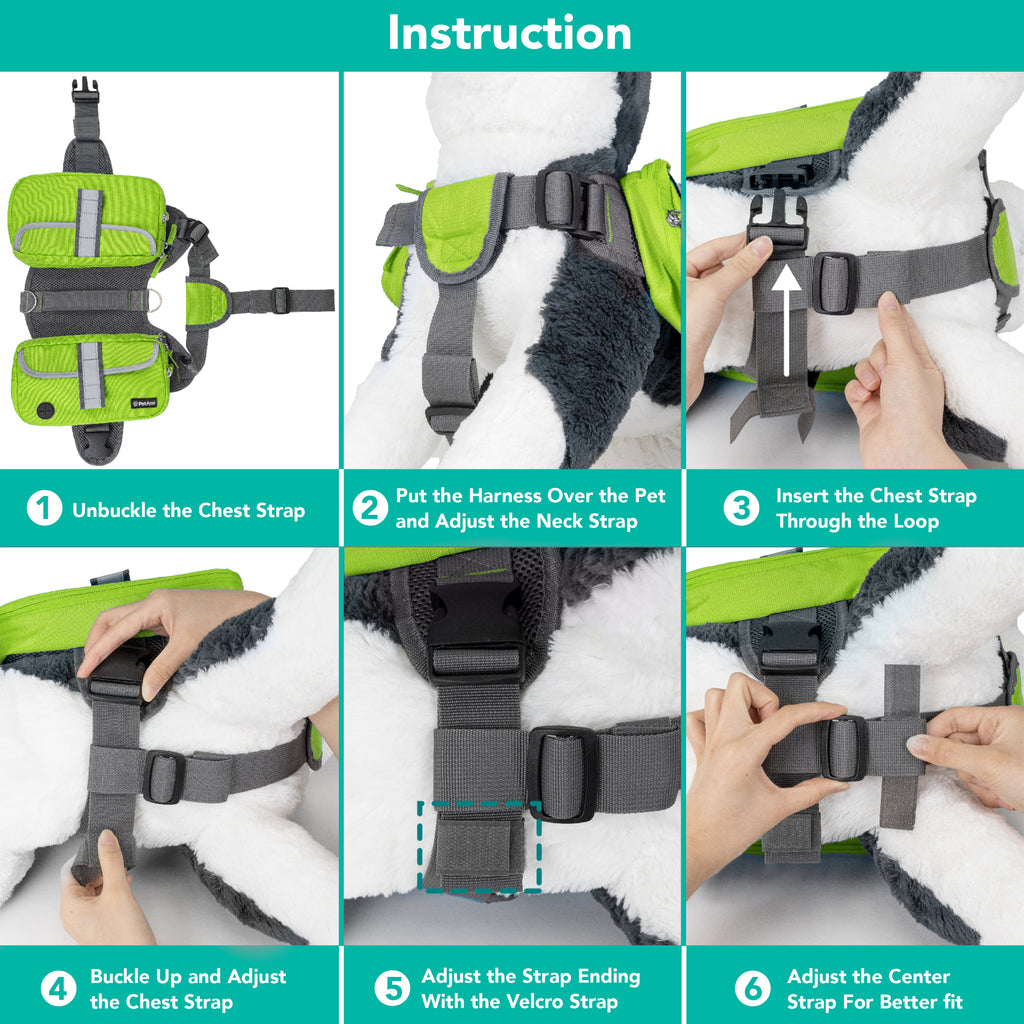 Instruction

PetAmi

1 Unbuckle the Chest Strap

2 Put the Harness Over the Pet and Adjust the Neck Strap

3 Insert the Chest Strap Through the Loop

4 Buckle Up and Adjust the Chest Strap

5 Adjust the Strap Ending With the Velcro Strap

6 Adjust the Center Strap For Better fit